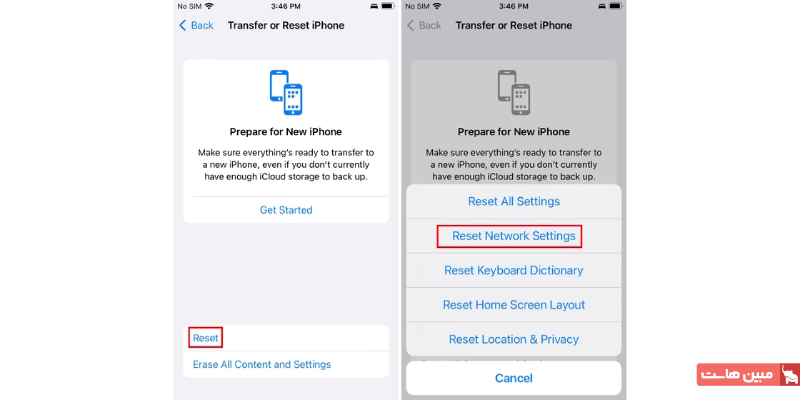 No SIM 3:46 PM

Back Transfer or Reset iPhone

Prepare for New iPhone

Make sure everything's ready to transfer to a new iPhone, even if you don't currently have enough iCloud storage to back up.

Get Started

Reset

Erase All Content and Settings

No SIM 3:46 PM

Back Transfer or Reset iPhone

Prepare for New iPhone

Make sure everything's ready to transfer to a new iPhone, even if you don't currently have enough iCloud storage to back up.

Reset All Settings

Reset Network Settings

Reset Keyboard Dictionary

Reset Home Screen Layout

Reset Location & Privacy

Cancel

مبین هاست